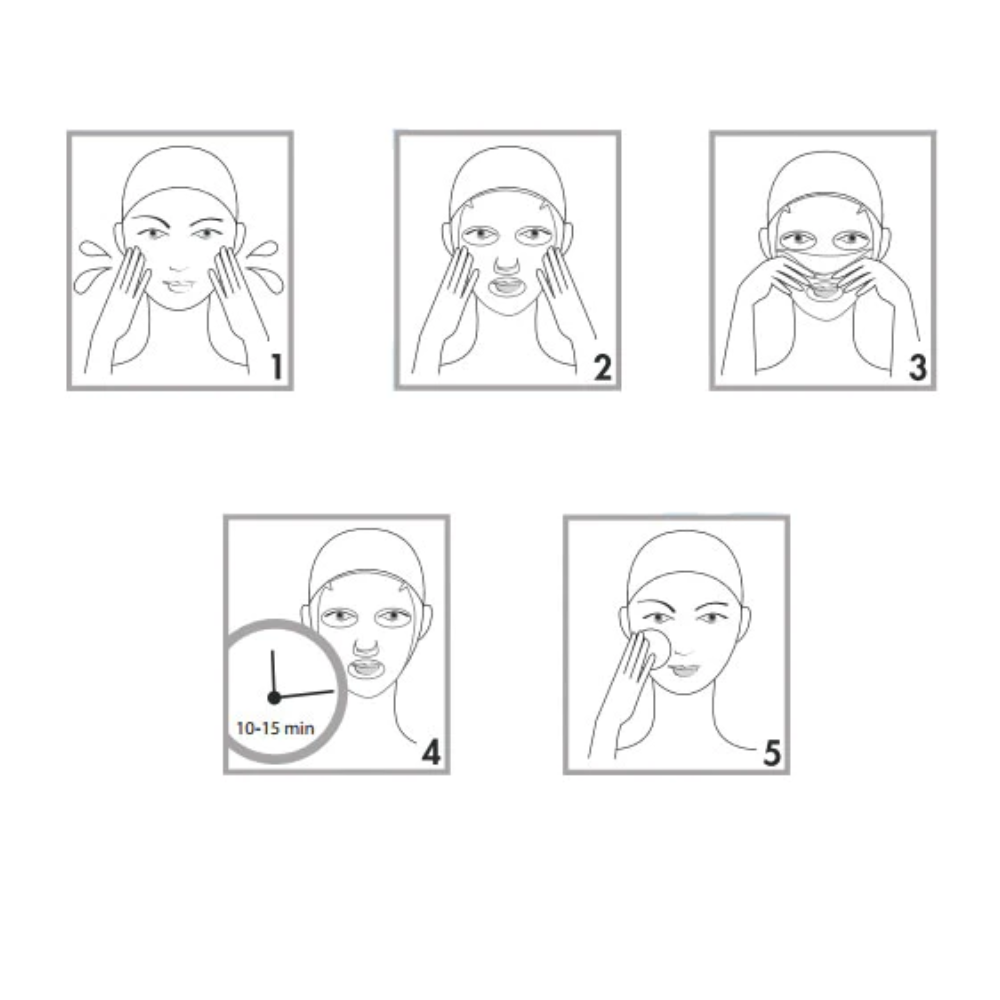 1

2

3

10-15 min

4

5